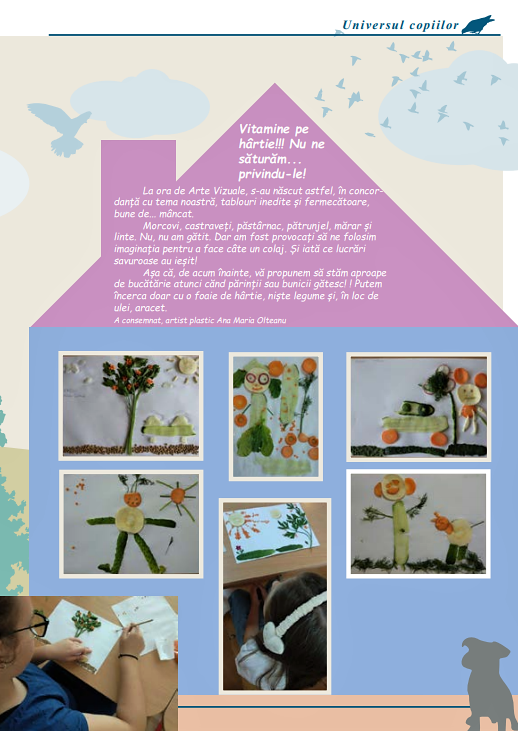 Universul copiilor

Vitamine pe hârtie!!! Nu ne săturăm... privindu-le!

La ora de Arte Vizuale, s-au născut astfel, în concordanță cu tema noastră, tablouri inedite și fermecătoare, bune de... mâncat.

Morcovi, castraveți, păstârnac, pătrunjel, mărar și linte. Nu, nu am gătit. Dar am fost provocați să ne folosim imaginația pentru a face câte un colaj. Și iată ce lucrări savuroase au ieșit!

Așa că, de acum înainte, vă propunem să stăm aproape de bucătărie atunci când părinții sau bunicii gătesc! ! Putem încerca doar cu o foaie de hârtie, niște legume și, în loc de ulei, aracet.

A consemnat, artist plastic Ana Maria Olteanu